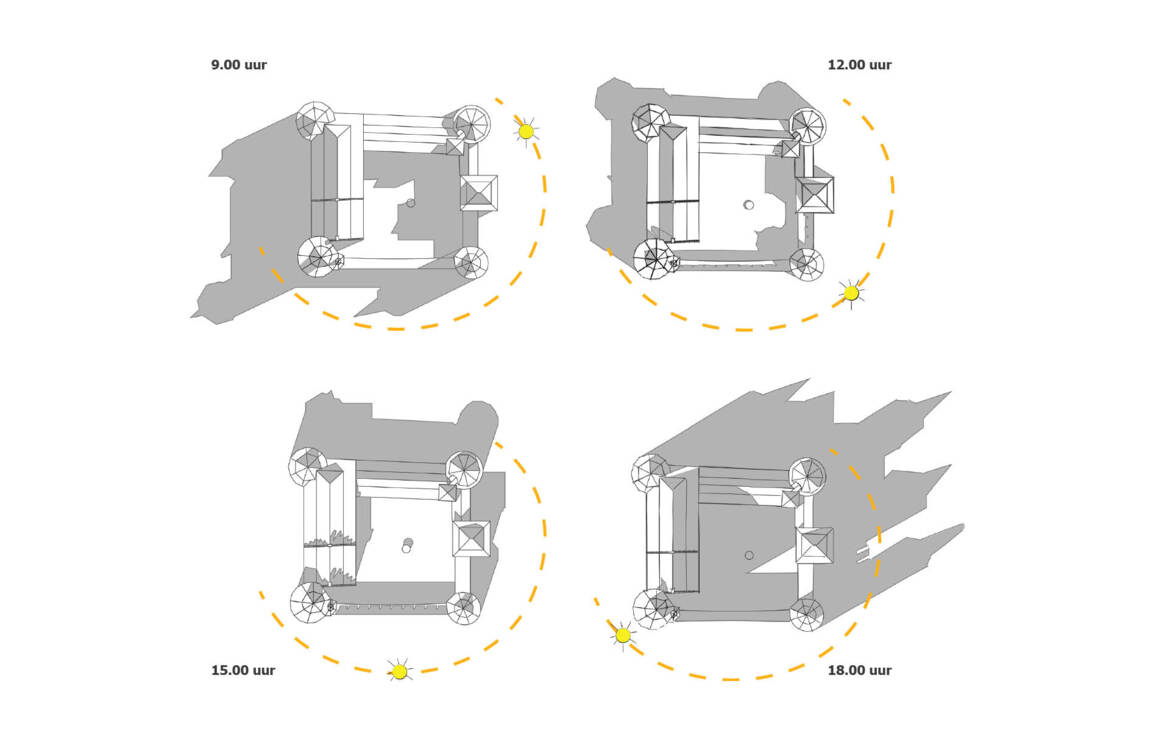 9.00 uur

12.00 uur

15.00 uur

18.00 uur