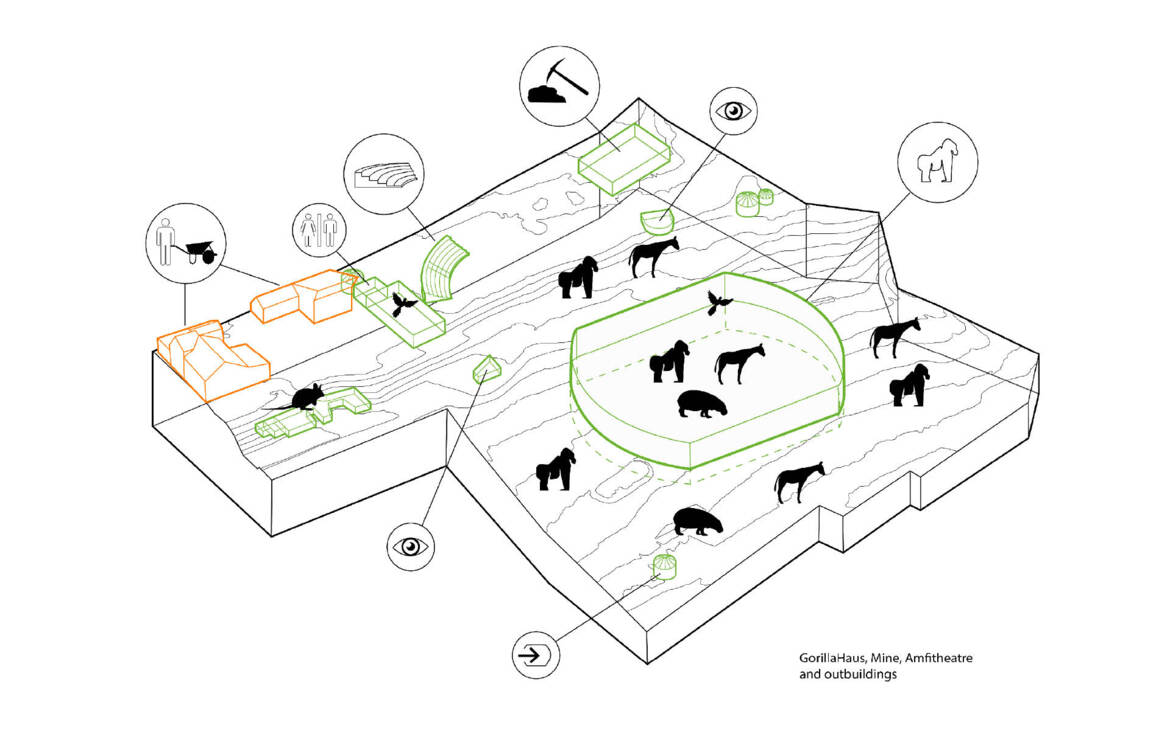 GorillaHaus, Mine, Amfitheatre and outbuildings